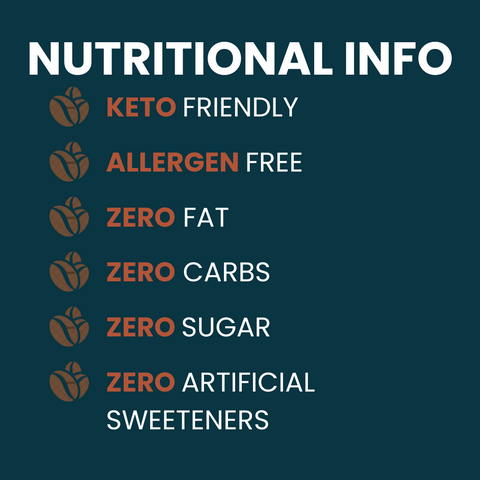 NUTRITIONAL INFO

KETO FRIENDLY

ALLERGEN FREE

ZERO FAT

ZERO CARBS

ZERO SUGAR

ZERO ARTIFICIAL SWEETENERS